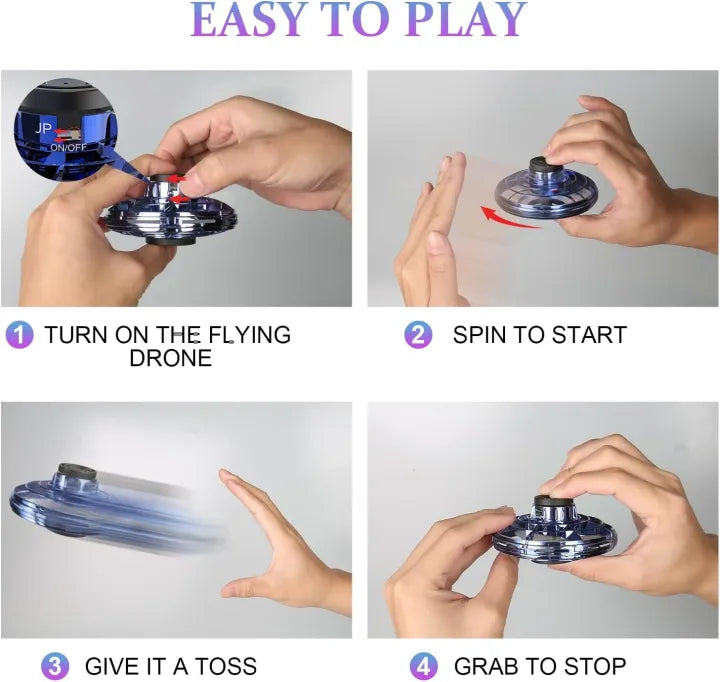 EASY TO PLAY

JP
ON/OFF

1 TURN ON THE FLYING DRONE

2 SPIN TO START

3 GIVE IT A TOSS

4 GRAB TO STOP